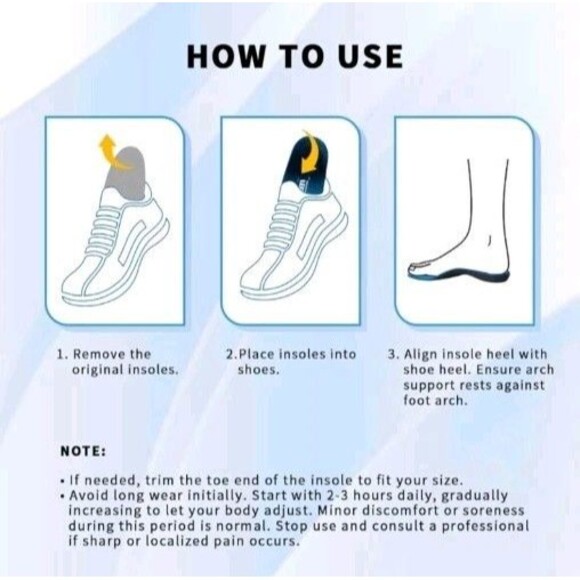 HOW TO USE

1. Remove the original insoles.

2.Place insoles into shoes.

3. Align insole heel with shoe heel. Ensure arch support rests against foot arch.

NOTE:

• If needed, trim the toe end of the insole to fit your size.
• Avoid long wear initially. Start with 2-3 hours daily, gradually increasing to let your body adjust. Minor discomfort or soreness during this period is normal. Stop use and consult a professional if sharp or localized pain occurs.